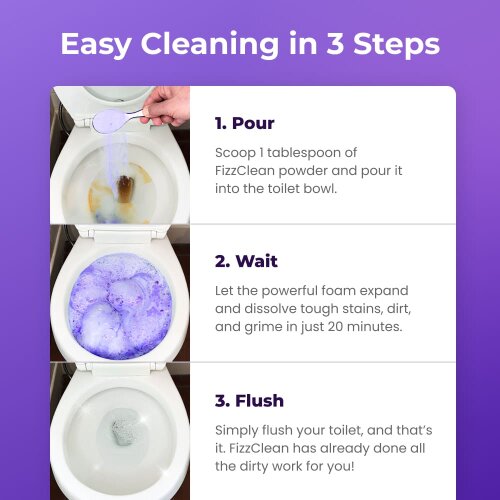 Easy Cleaning in 3 Steps

1. Pour

Scoop 1 tablespoon of FizzClean powder and pour it into the toilet bowl.

2. Wait

Let the powerful foam expand and dissolve tough stains, dirt, and grime in just 20 minutes.

3. Flush

Simply flush your toilet, and that's it. FizzClean has already done all the dirty work for you!